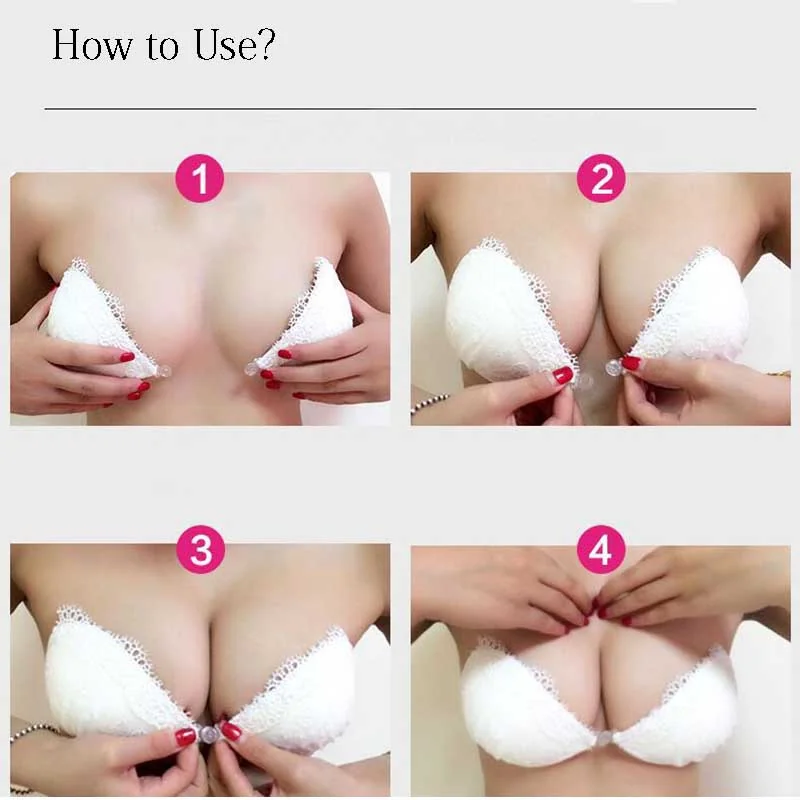 How to Use?

1

2

3

4